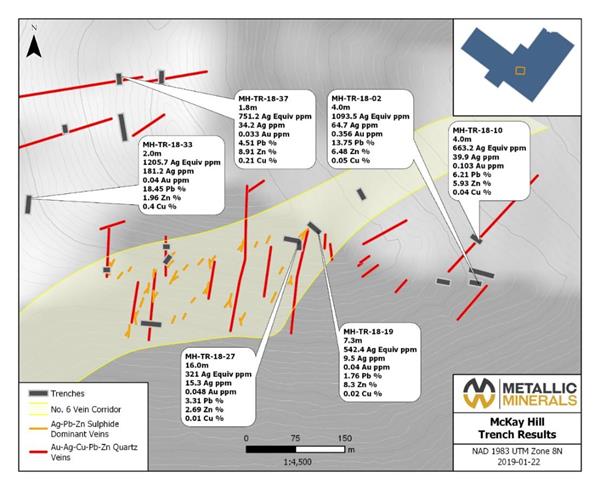 N

MH-TR-18-37
1.8m
751.2 Ag Equiv ppm
34.2 Ag ppm
0.033 Au ppm
4.51 Pb %
8.91 Zn %
0.21 Cu %

MH-TR-18-02
4.0m
1093.5 Ag Equiv ppm
64.7 Ag ppm
0.356 Au ppm
13.75 Pb %
6.48 Zn %
0.05 Cu %

MH-TR-18-10
4.0m
663.2 Ag Equiv ppm
39.9 Ag ppm
0.103 Au ppm
6.21 Pb %
5.93 Zn %
0.04 Cu %

MH-TR-18-33
2.0m
1205.7 Ag Equiv ppm
181.2 Ag ppm
0.04 Au ppm
18.45 Pb %
1.96 Zn %
0.4 Cu %

MH-TR-18-19
7.3m
542.4 Ag Equiv ppm
9.5 Ag ppm
0.04 Au ppm
1.76 Pb %
8.3 Zn %
0.02 Cu %

MH-TR-18-27
16.0m
321 Ag Equiv ppm
15.3 Ag ppm
0.048 Au ppm
3.31 Pb %
2.69 Zn %
0.01 Cu %

Trenches
No. 6 Vein Corridor
Ag-Pb-Zn Sulphide Dominant Veins
Au-Ag-Cu-Pb-Zn Quartz Veins

0 75 150 m
1:4,500

METALLIC MINERALS

McKay Hill
Trench Results

NAD 1983 UTM Zone 8N
2019-01-22